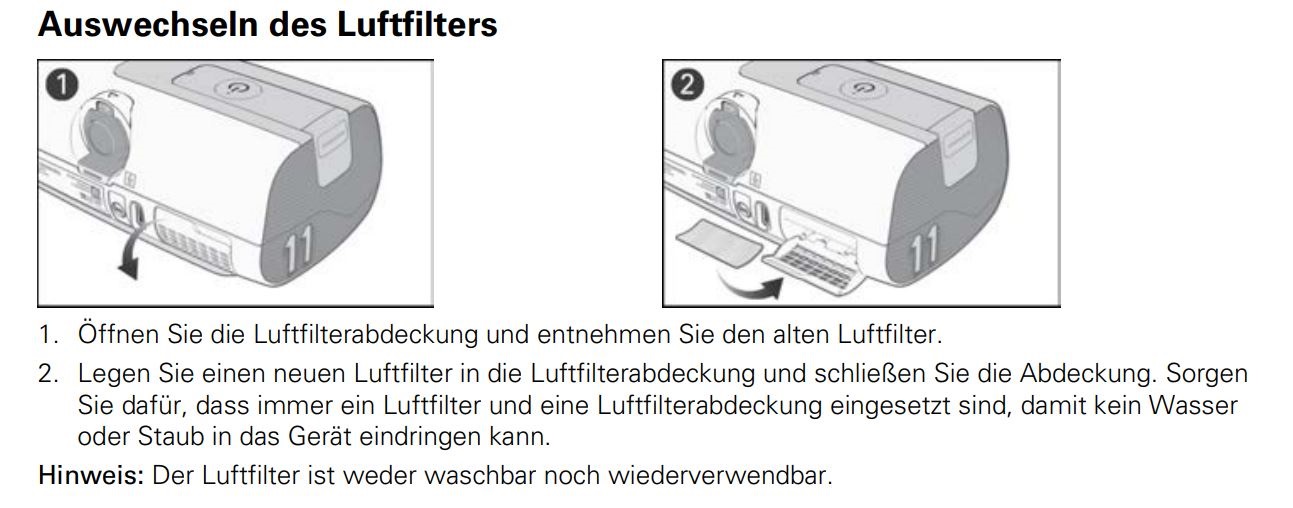 Auswechseln des Luftfilters

1

11

2

11

1. Öffnen Sie die Luftfilterabdeckung und entnehmen Sie den alten Luftfilter.

2. Legen Sie einen neuen Luftfilter in die Luftfilterabdeckung und schließen Sie die Abdeckung. Sorgen Sie dafür, dass immer ein Luftfilter und eine Luftfilterabdeckung eingesetzt sind, damit kein Wasser oder Staub in das Gerät eindringen kann.

Hinweis: Der Luftfilter ist weder waschbar noch wiederverwendbar.